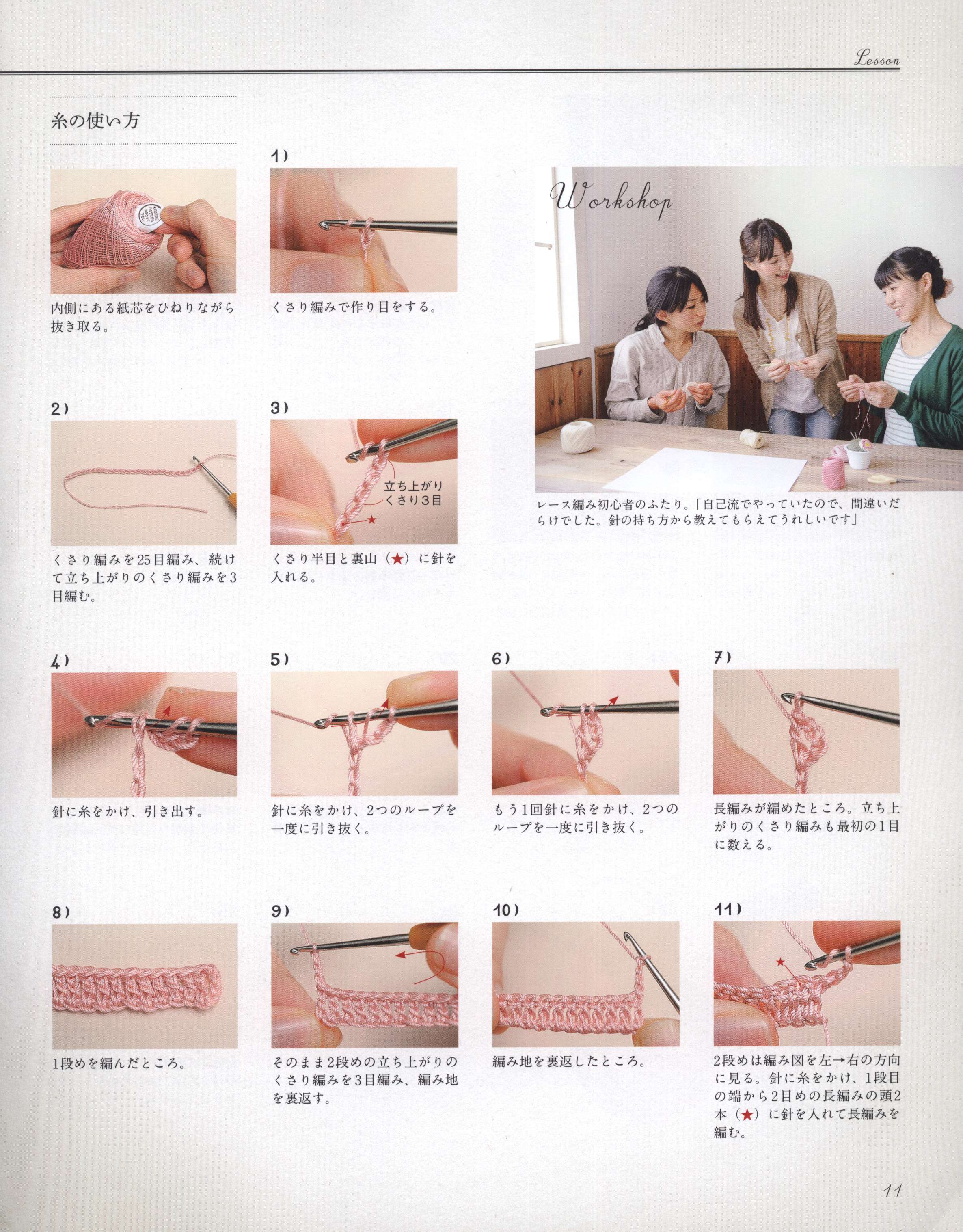 Lesson

糸の使い方

内側にある紙芯をひねりながら抜き取る。

1)

くさり編みで作り目をする。

Workshop

レース編み初心者のふたり。「自己流でやっていたので、間違いだらけでした。針の持ち方から教えてもらえてうれしいです」

2)

くさり編みを25目編み、続けて立ち上がりのくさり編みを3目編む。

3)

立ち上がり
くさり3目

★

くさり半目と裏山（★）に針を入れる。

4)

針に糸をかけ、引き出す。

5)

針に糸をかけ、2つのループを一度に引き抜く。

6)

もう1回針に糸をかけ、2つのループを一度に引き抜く。

7)

長編みが編めたところ。立ち上がりのくさり編みも最初の1目に数える。

8)

1段めを編んだところ。

9)

そのまま2段めの立ち上がりのくさり編みを3目編み、編み地を裏返す。

10)

編み地を裏返したところ。

11)

★

2段めは編み図を左→右の方向に見る。針に糸をかけ、1段目の端から2目めの長編みの頭2本（★）に針を入れて長編みを編む。

11