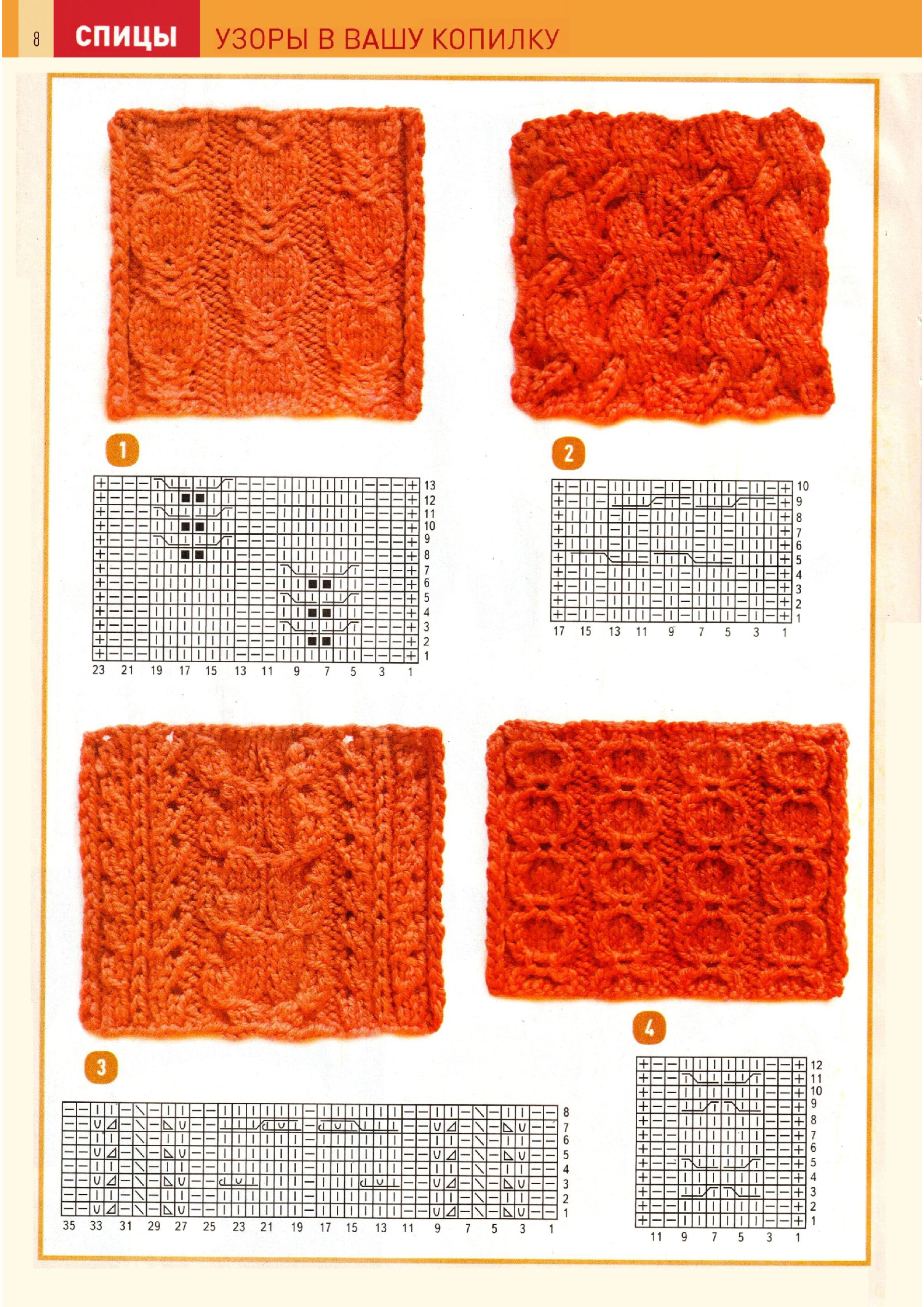 8 СПИЦЫ УЗОРЫ В ВАШУ КОПИЛКУ

1

13
12
11
10
9
8
7
6
5
4
3
2
1

23 21 19 17 15 13 11 9 7 5 3 1

2

10
9
8
7
6
5
4
3
2
1

17 15 13 11 9 7 5 3 1

3

8
7
6
5
4
3
2
1

35 33 31 29 27 25 23 21 19 17 15 13 11 9 7 5 3 1

4

12
11
10
9
8
7
6
5
4
3
2
1

11 9 7 5 3 1