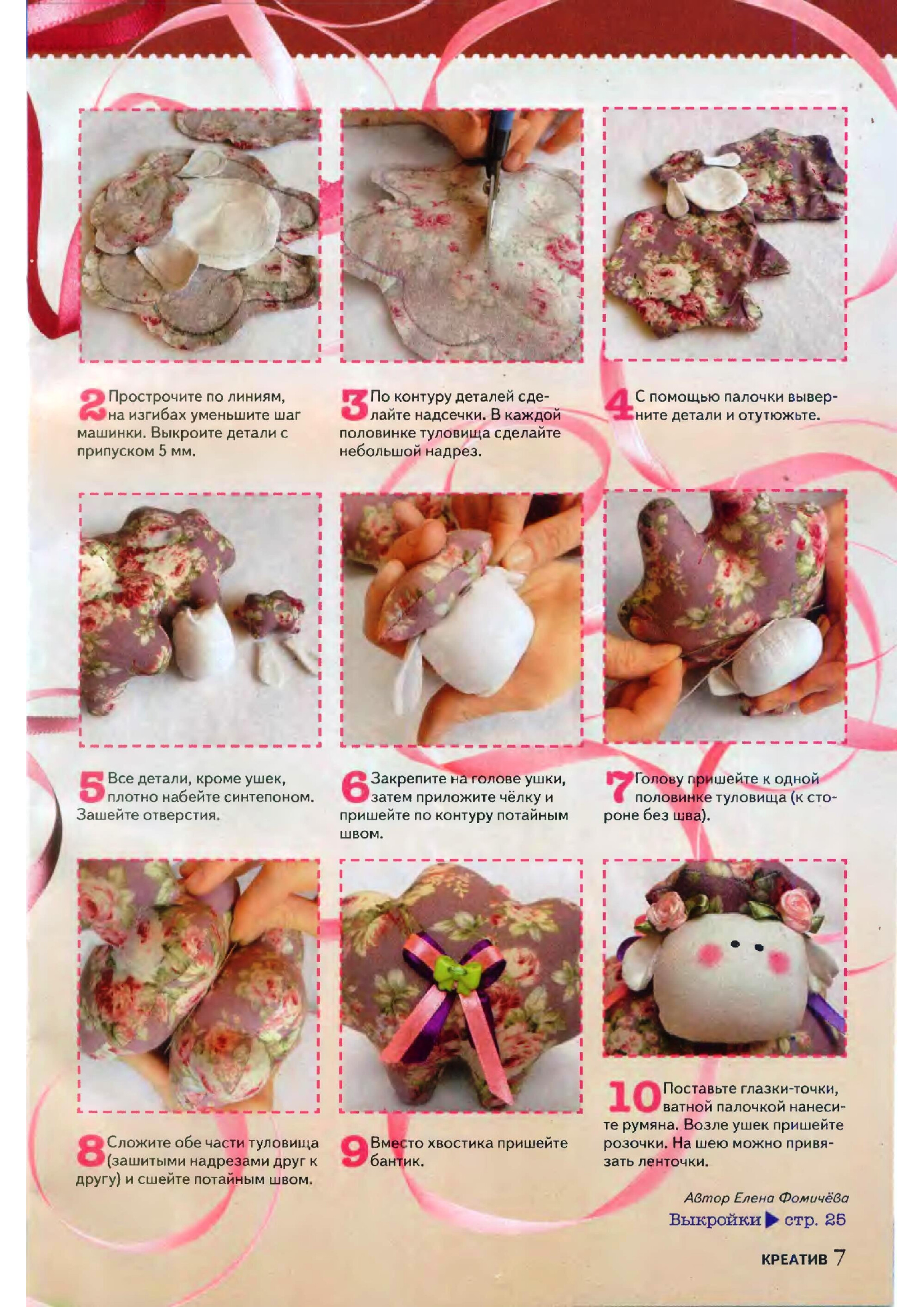 2 Прострочите по линиям, на изгибах уменьшите шаг машинки. Выкроите детали с припуском 5 мм.

3 По контуру деталей сделайте надсечки. В каждой половинке туловища сделайте небольшой надрез.

4 С помощью палочки выверните детали и отутюжьте.

5 Все детали, кроме ушек, плотно набейте синтепоном. Зашейте отверстия.

6 Закрепите на голове ушки, затем приложите чёлку и пришейте по контуру потайным швом.

7 Голову пришейте к одной половинке туловища (к стороне без шва).

8 Сложите обе части туловища (зашитыми надрезами друг к другу) и сшейте потайным швом.

9 Вместо хвостика пришейте бантик.

10 Поставьте глазки-точки, ватной палочкой нанесите румяна. Возле ушек пришейте розочки. На шею можно привязать ленточки.

Автор Елена Фомичёва

Выкройки ▶ стр. 25

КРЕАТИВ 7