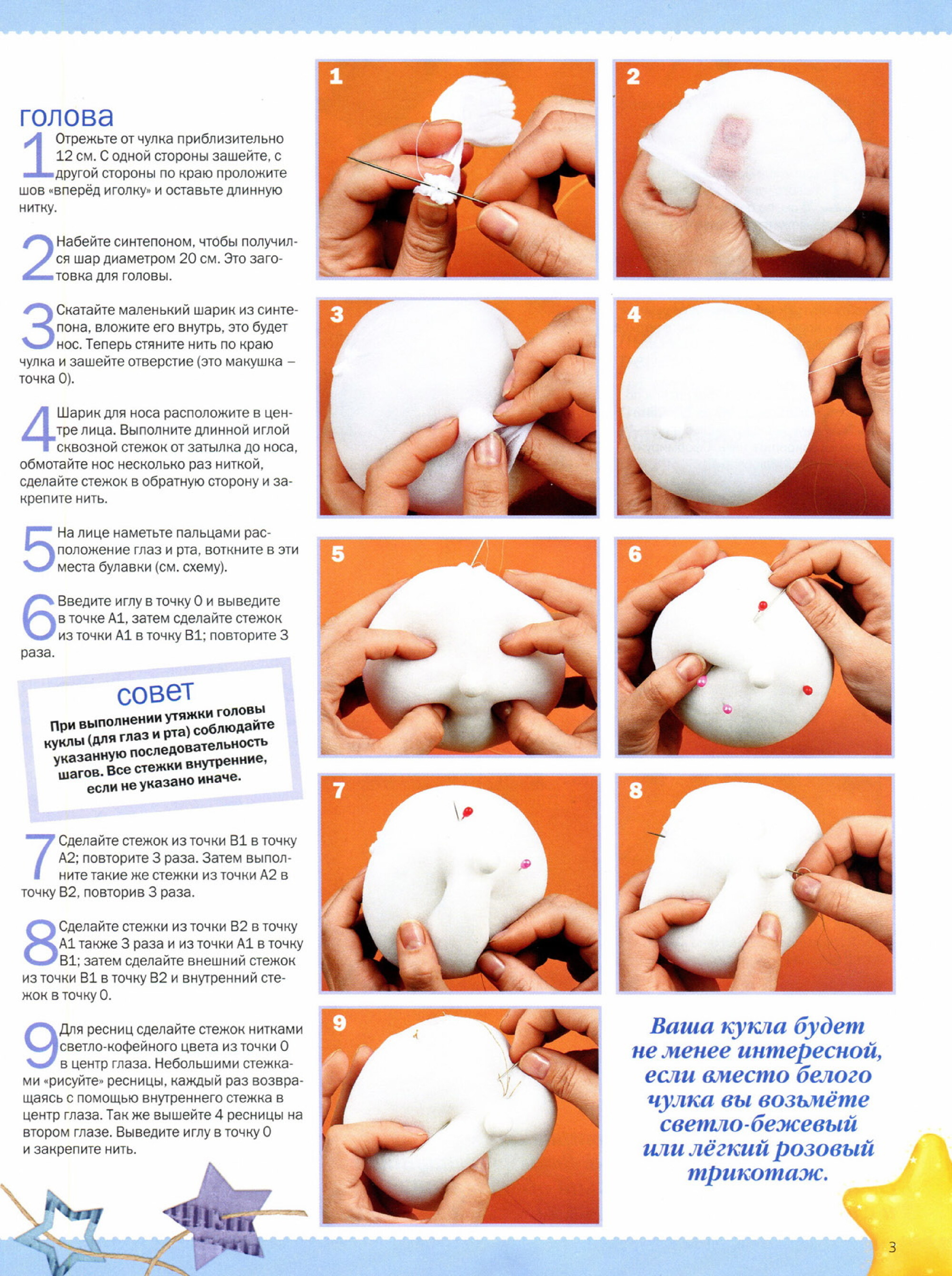 голова

1 Отрежьте от чулка приблизительно 12 см. С одной стороны зашейте, с другой стороны по краю проложите шов «вперёд иголку» и оставьте длинную нитку.

2 Набейте синтепоном, чтобы получился шар диаметром 20 см. Это заготовка для головы.

3 Скатайте маленький шарик из синтепона, вложите его внутрь, это будет нос. Теперь стяните нить по краю чулка и зашейте отверстие (это макушка – точка 0).

4 Шарик для носа расположите в центре лица. Выполните длинной иглой сквозной стежок от затылка до носа, обмотайте нос несколько раз ниткой, сделайте стежок в обратную сторону и закрепите нить.

5 На лице наметьте пальцами расположение глаз и рта, воткните в эти места булавки (см. схему).

6 Введите иглу в точку 0 и выведите в точке А1, затем сделайте стежок из точки А1 в точку В1; повторите 3 раза.

совет
При выполнении утяжки головы куклы (для глаз и рта) соблюдайте указанную последовательность шагов. Все стежки внутренние, если не указано иначе.

7 Сделайте стежок из точки В1 в точку А2; повторите 3 раза. Затем выполните такие же стежки из точки А2 в точку В2, повторив 3 раза.

8 Сделайте стежки из точки В2 в точку А1 также 3 раза и из точки А1 в точку В1; затем сделайте внешний стежок из точки В1 в точку В2 и внутренний стежок в точку 0.

9 Для ресниц сделайте стежок нитками светло-кофейного цвета из точки 0 в центр глаза. Небольшими стежками «рисуйте» ресницы, каждый раз возвращаясь с помощью внутреннего стежка в центр глаза. Так же вышейте 4 ресницы на втором глазе. Выведите иглу в точку 0 и закрепите нить.

1 2 3 4 5 6 7 8 9

Ваша кукла будет не менее интересной, если вместо белого чулка вы возьмёте светло-бежевый или лёгкий розовый трикотаж.

3