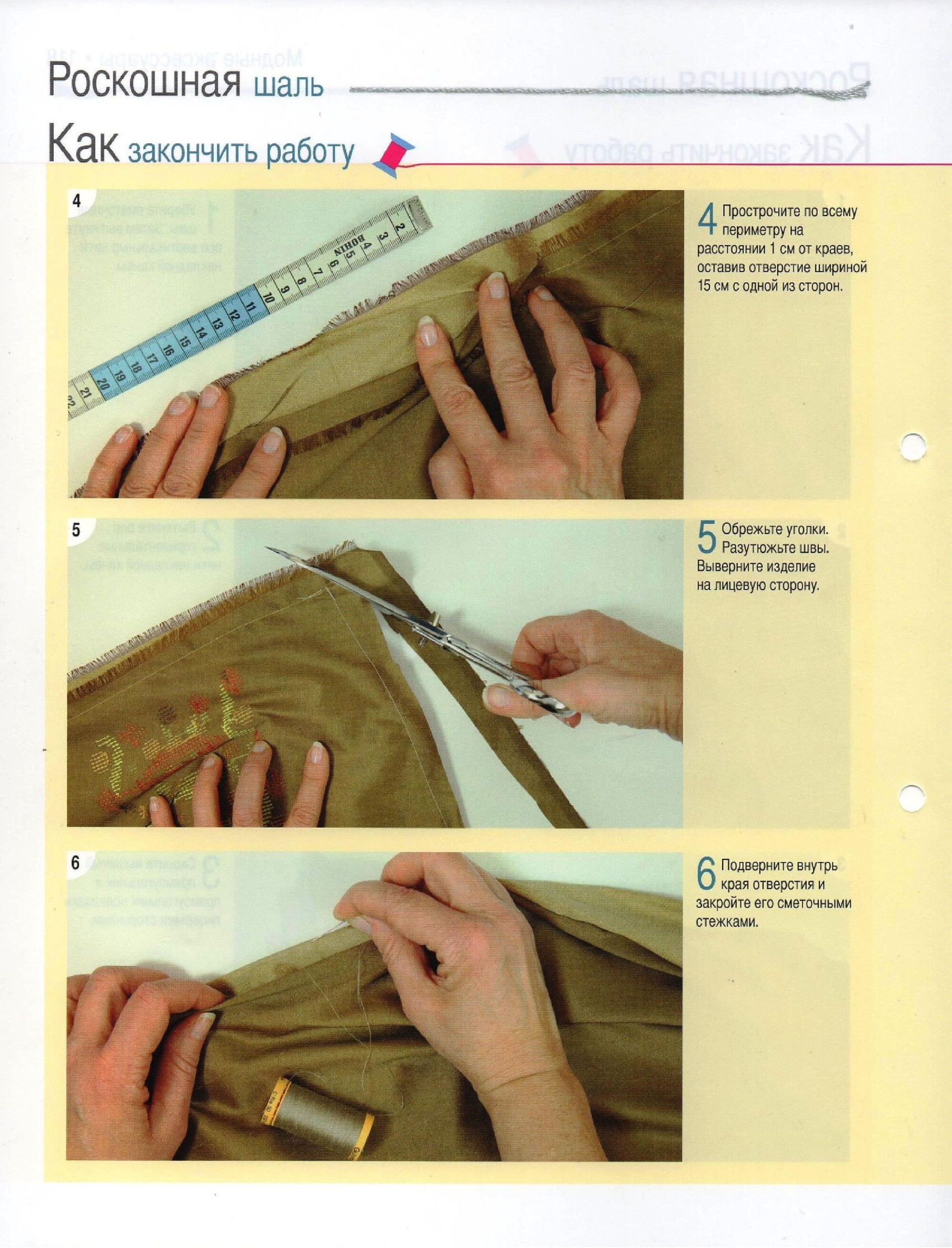 Роскошная шаль

Как закончить работу

4

4 Прострочите по всему периметру на расстоянии 1 см от краев, оставив отверстие шириной 15 см с одной из сторон.

5

5 Обрежьте уголки. Разутюжьте швы. Выверните изделие на лицевую сторону.

6

6 Подверните внутрь края отверстия и закройте его сметочными стежками.