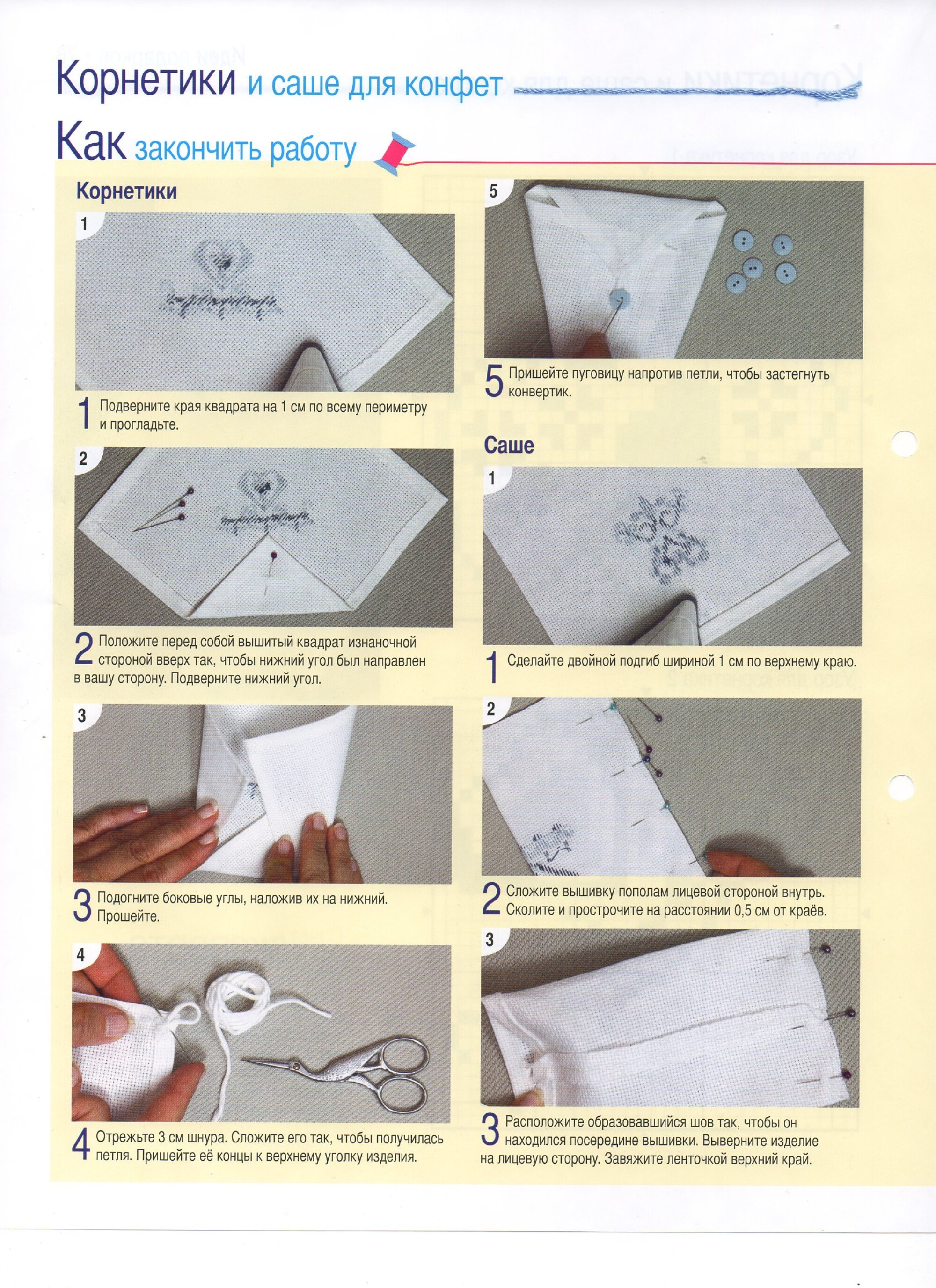 Корнетики и саше для конфет

Как закончить работу

Корнетики

1

1 Подверните края квадрата на 1 см по всему периметру и прогладьте.

2

2 Положите перед собой вышитый квадрат изнаночной стороной вверх так, чтобы нижний угол был направлен в вашу сторону. Подверните нижний угол.

3

3 Подогните боковые углы, наложив их на нижний. Прошейте.

4

4 Отрежьте 3 см шнура. Сложите его так, чтобы получилась петля. Пришейте её концы к верхнему уголку изделия.

5

5 Пришейте пуговицу напротив петли, чтобы застегнуть конвертик.

Саше

1

1 Сделайте двойной подгиб шириной 1 см по верхнему краю.

2

2 Сложите вышивку пополам лицевой стороной внутрь. Сколите и прострочите на расстоянии 0,5 см от краёв.

3

3 Расположите образовавшийся шов так, чтобы он находился посередине вышивки. Выверните изделие на лицевую сторону. Завяжите ленточкой верхний край.