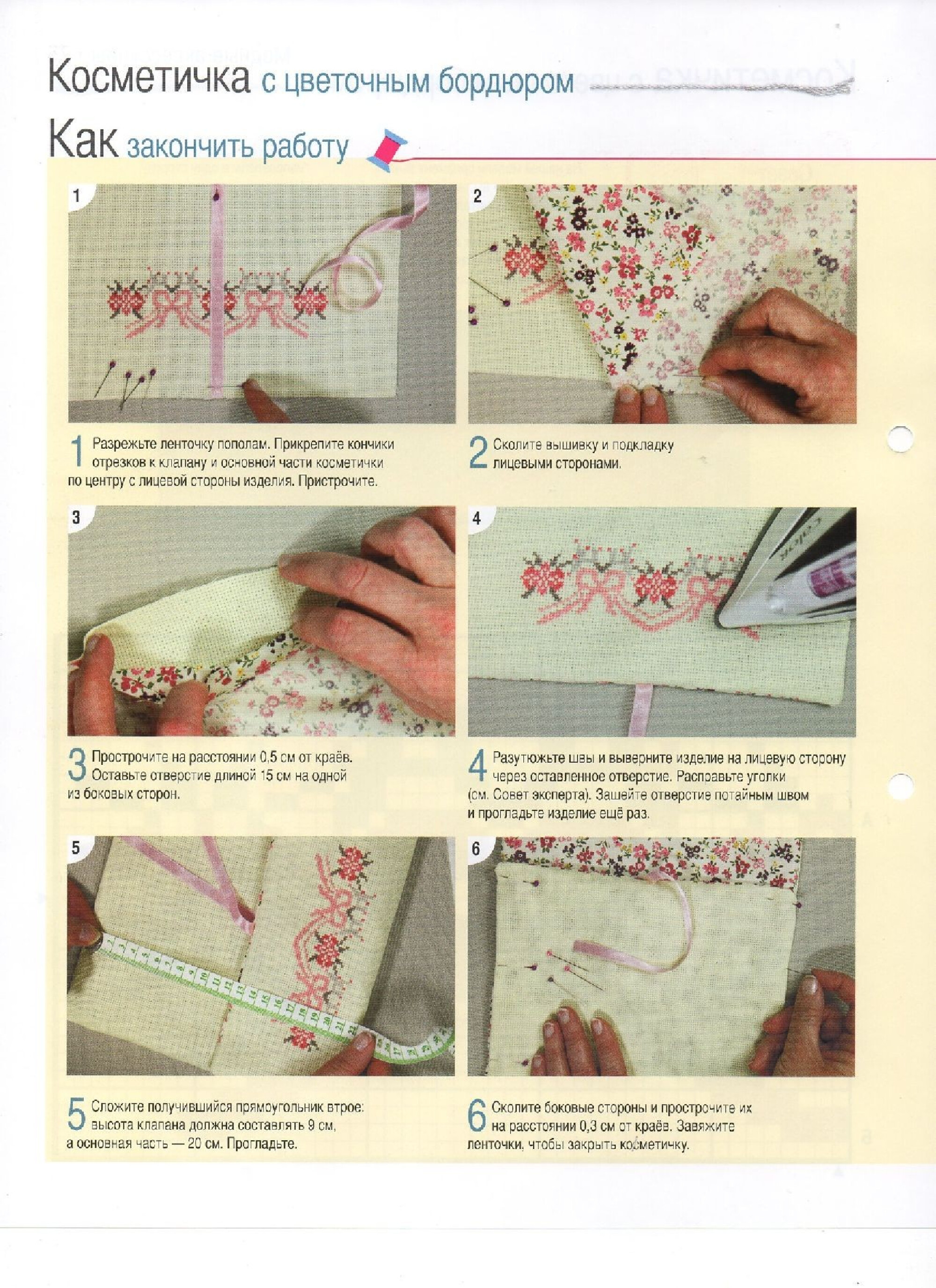 Косметичка с цветочным бордюром

Как закончить работу

1

2

1 Разрежьте ленточку пополам. Прикрепите кончики отрезков к клапану и основной части косметички по центру с лицевой стороны изделия. Пристрочите.

2 Сколите вышивку и подкладку лицевыми сторонами.

3

4

3 Прострочите на расстоянии 0,5 см от краёв. Оставьте отверстие длиной 15 см на одной из боковых сторон.

4 Разутюжьте швы и выверните изделие на лицевую сторону через оставленное отверстие. Расправьте уголки (см. Совет эксперта). Зашейте отверстие потайным швом и прогладьте изделие ещё раз.

5

6

5 Сложите получившийся прямоугольник втрое: высота клапана должна составлять 9 см, а основная часть — 20 см. Прогладьте.

6 Сколите боковые стороны и прострочите их на расстоянии 0,3 см от краёв. Завяжите ленточки, чтобы закрыть косметичку.