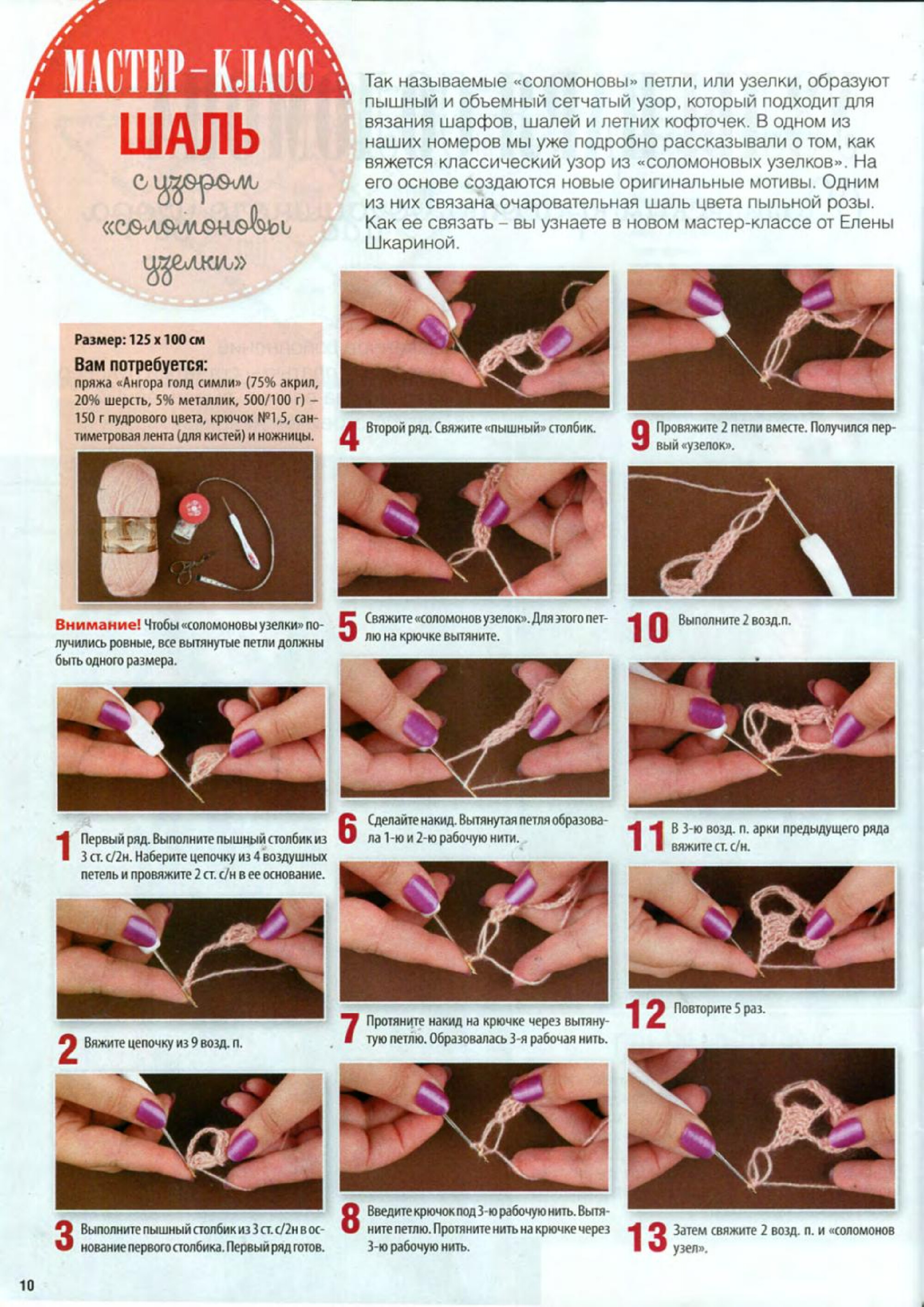 МАСТЕР-КЛАСС
ШАЛЬ
с узором «соломоновы узелки»

Так называемые «соломоновы» петли, или узелки, образуют пышный и объемный сетчатый узор, который подходит для вязания шарфов, шалей и летних кофточек. В одном из наших номеров мы уже подробно рассказывали о том, как вяжется классический узор из «соломоновых узелков». На его основе создаются новые оригинальные мотивы. Одним из них связана очаровательная шаль цвета пыльной розы. Как ее связать – вы узнаете в новом мастер-классе от Елены Шкариной.

Размер: 125 х 100 см
Вам потребуется:
пряжа «Ангора голд симли» (75% акрил, 20% шерсть, 5% металлик, 500/100 г) – 150 г пудрового цвета, крючок №1,5, сантиметровая лента (для кистей) и ножницы.

Внимание! Чтобы «соломоновы узелки» получились ровные, все вытянутые петли должны быть одного размера.

1 Первый ряд. Выполните пышный столбик из 3 ст. с/2н. Наберите цепочку из 4 воздушных петель и провяжите 2 ст. с/н в ее основание.

2 Вяжите цепочку из 9 возд. п.

3 Выполните пышный столбик из 3 ст. с/2н в основание первого столбика. Первый ряд готов.

4 Второй ряд. Свяжите «пышный» столбик.

5 Свяжите «соломонов узелок». Для этого петлю на крючке вытяните.

6 Сделайте накид. Вытянутая петля образовала 1-ю и 2-ю рабочую нити.

7 Протяните накид на крючке через вытянутую петлю. Образовалась 3-я рабочая нить.

8 Введите крючок под 3-ю рабочую нить. Вытяните петлю. Протяните нить на крючке через 3-ю рабочую нить.

9 Провяжите 2 петли вместе. Получился первый «узелок».

10 Выполните 2 возд.п.

11 В 3-ю возд. п. арки предыдущего ряда вяжите ст. с/н.

12 Повторите 5 раз.

13 Затем свяжите 2 возд. п. и «соломонов узел».

10